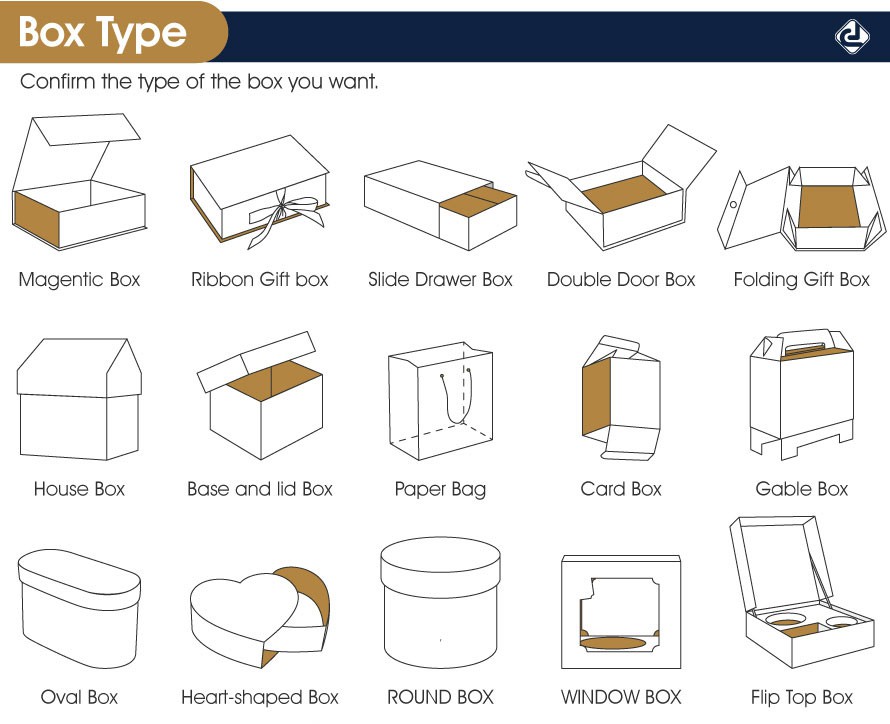 Box Type

Confirm the type of the box you want.

Magentic Box
Ribbon Gift box
Slide Drawer Box
Double Door Box
Folding Gift Box

House Box
Base and lid Box
Paper Bag
Card Box
Gable Box

Oval Box
Heart-shaped Box
ROUND BOX
WINDOW BOX
Flip Top Box